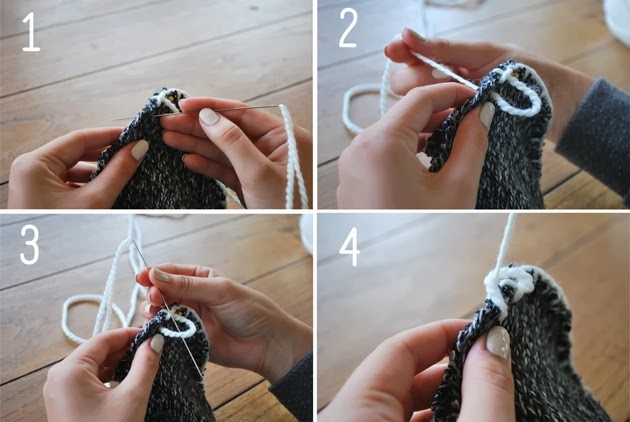 1

2

3

4