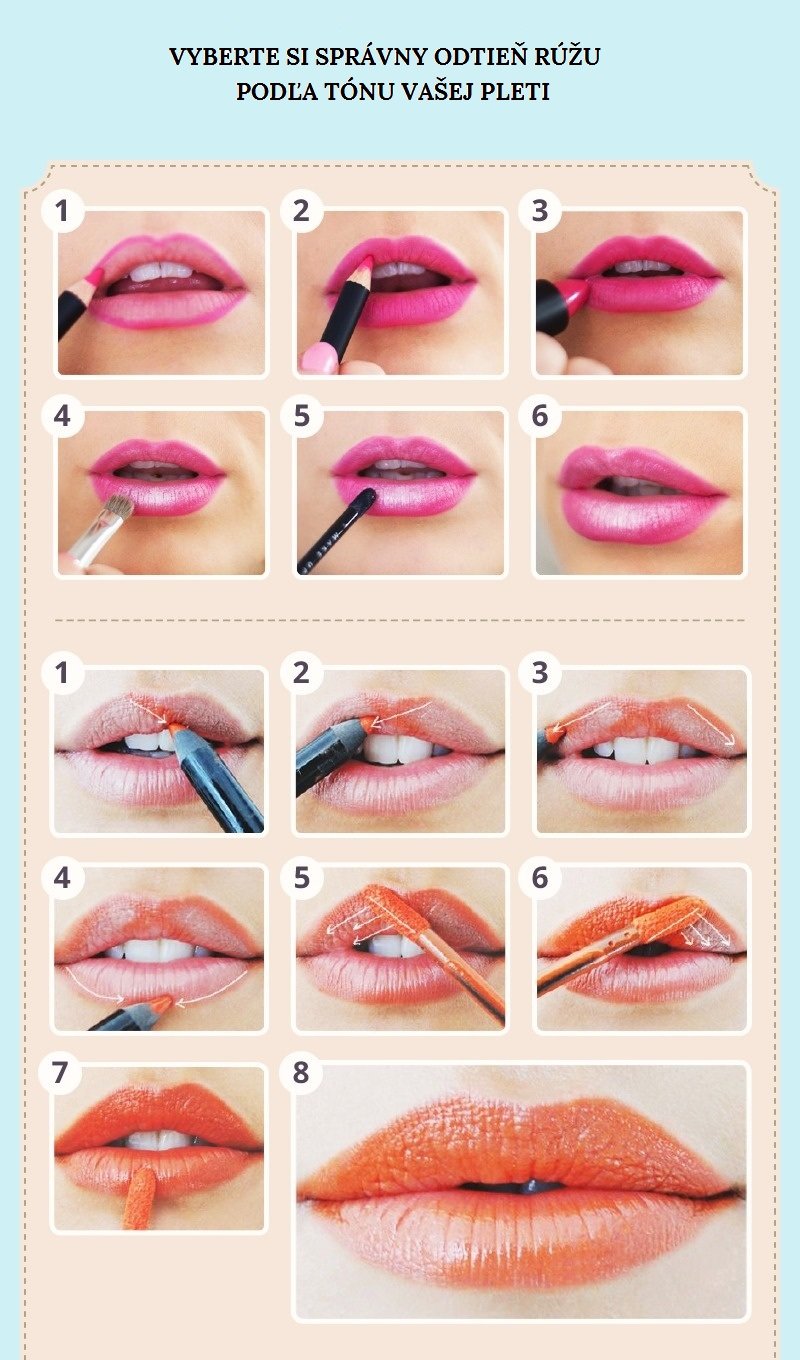 VYBERTE SI SPRÁVNY ODTIEŇ RÚŽU PODĽA TÓNU VAŠEJ PLETI

1
2
3
4
5
6

1
2
3
4
5
6
7
8